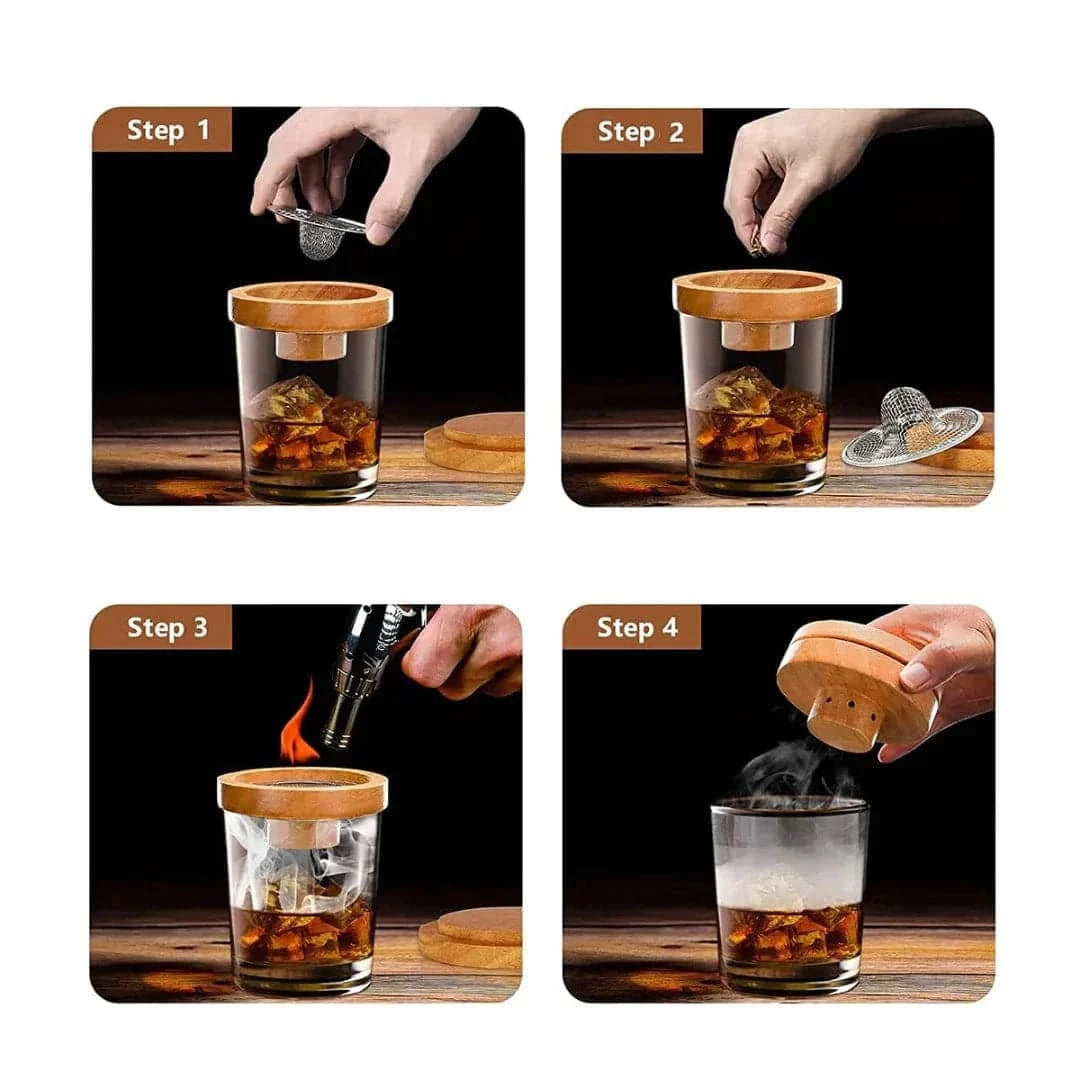 Step 1

Step 2

Step 3

Step 4